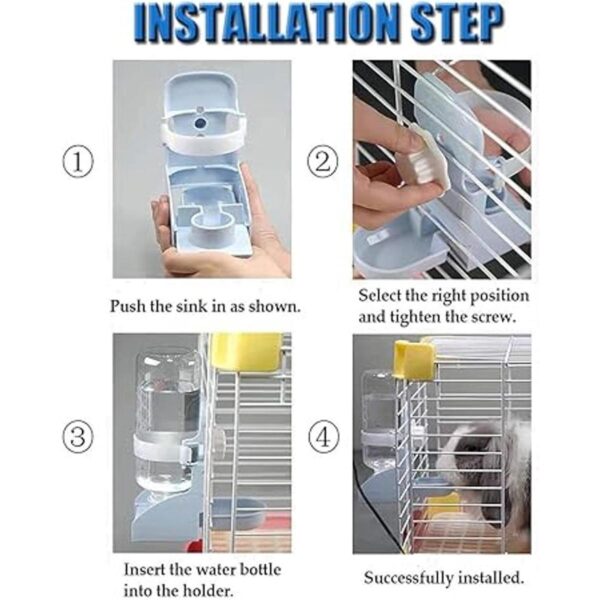 INSTALLATION STEP

①

Push the sink in as shown.

②

Select the right position and tighten the screw.

③

Insert the water bottle into the holder.

④

Successfully installed.