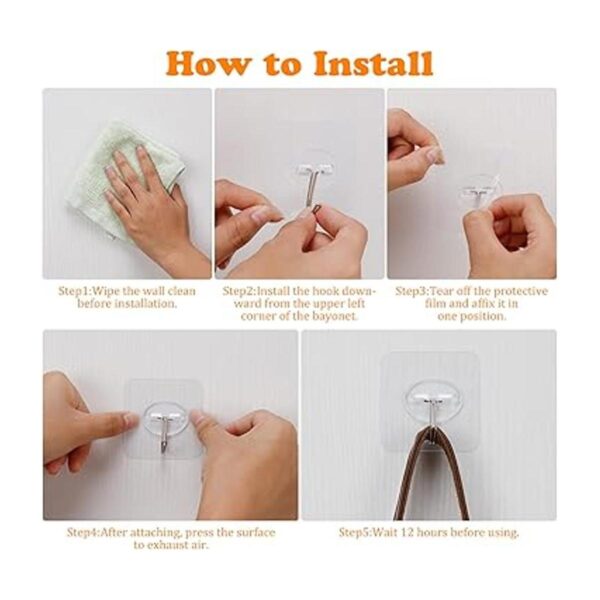 How to Install

Step1:Wipe the wall clean before installation.

Step2:Install the hook downward from the upper left corner of the bayonet.

Step3:Tear off the protective film and affix it in one position.

Step4:After attaching, press the surface to exhaust air.

Step5:Wait 12 hours before using.