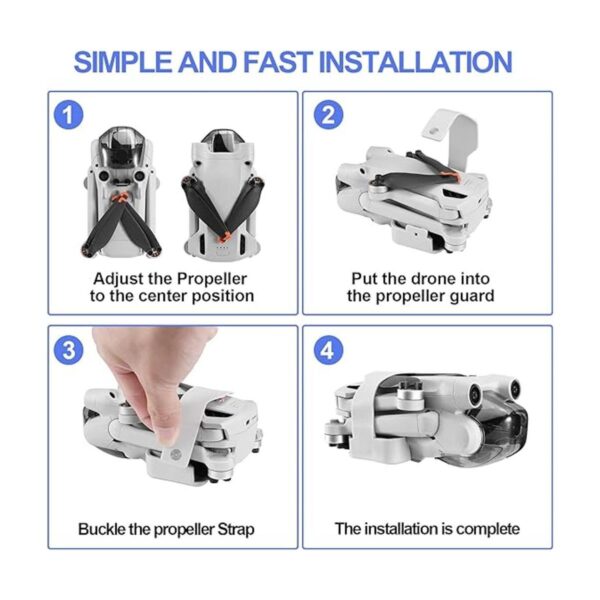 SIMPLE AND FAST INSTALLATION

1

Adjust the Propeller to the center position

2

Put the drone into the propeller guard

3

Buckle the propeller Strap

4

The installation is complete