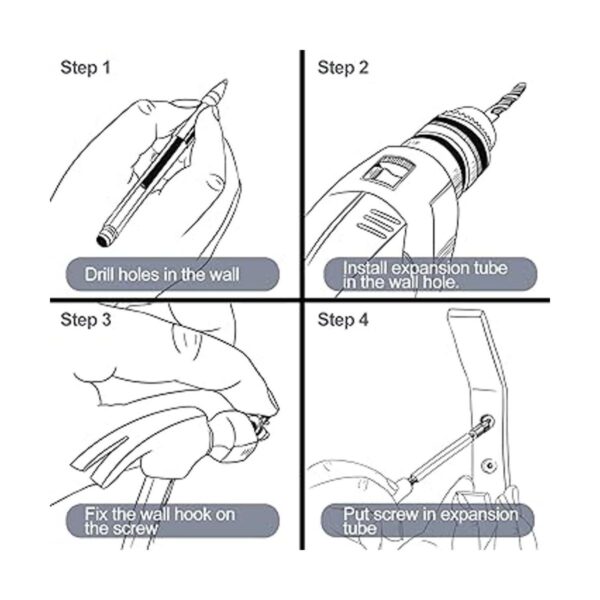 Step 1

Drill holes in the wall

Step 2

Install expansion tube in the wall hole.

Step 3

Fix the wall hook on the screw

Step 4

Put screw in expansion tube