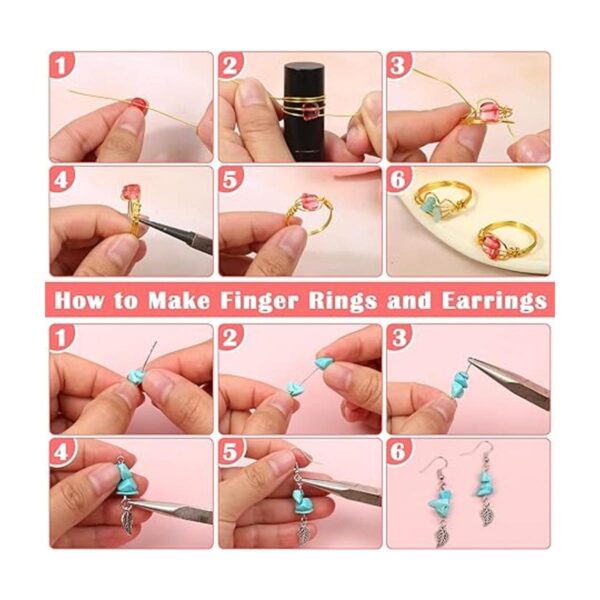 1

2

3

4

5

6

How to Make Finger Rings and Earrings

1

2

3

4

5

6