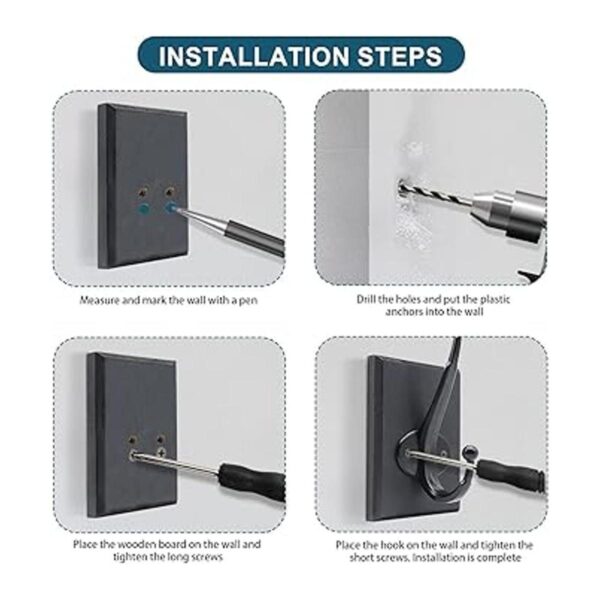 INSTALLATION STEPS

Measure and mark the wall with a pen

Drill the holes and put the plastic anchors into the wall

Place the wooden board on the wall and tighten the long screws

Place the hook on the wall and tighten the short screws. Installation is complete