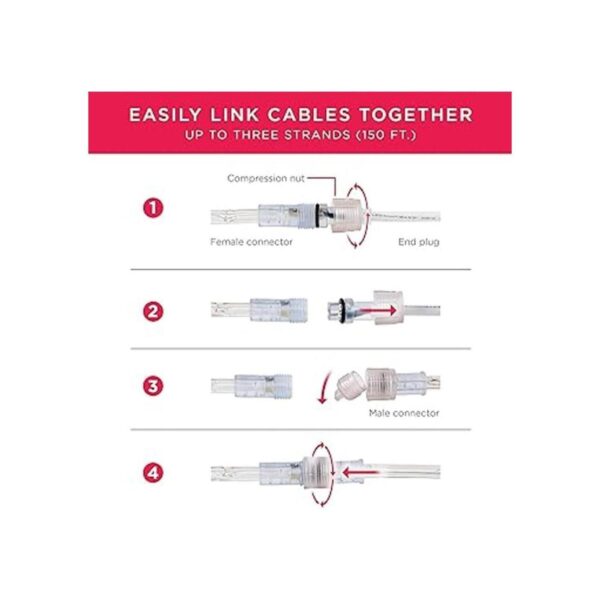 EASILY LINK CABLES TOGETHER
UP TO THREE STRANDS (150 FT.)

1

Compression nut

Female connector

End plug

2

3

Male connector

4