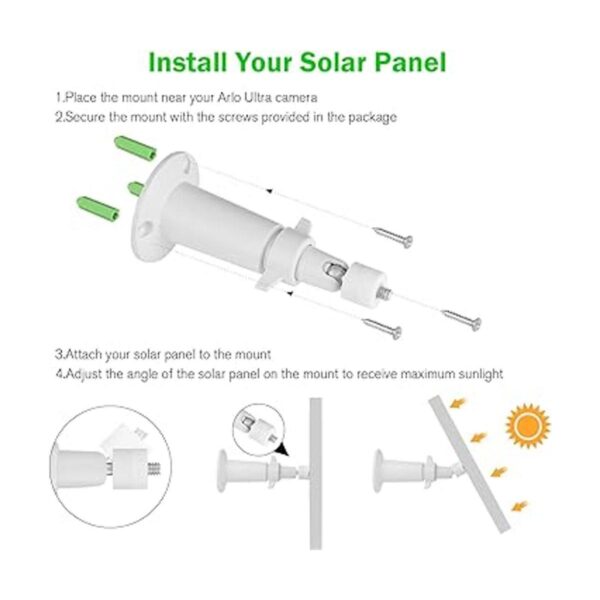 Install Your Solar Panel

1.Place the mount near your Arlo Ultra camera
2.Secure the mount with the screws provided in the package

3.Attach your solar panel to the mount
4.Adjust the angle of the solar panel on the mount to receive maximum sunlight