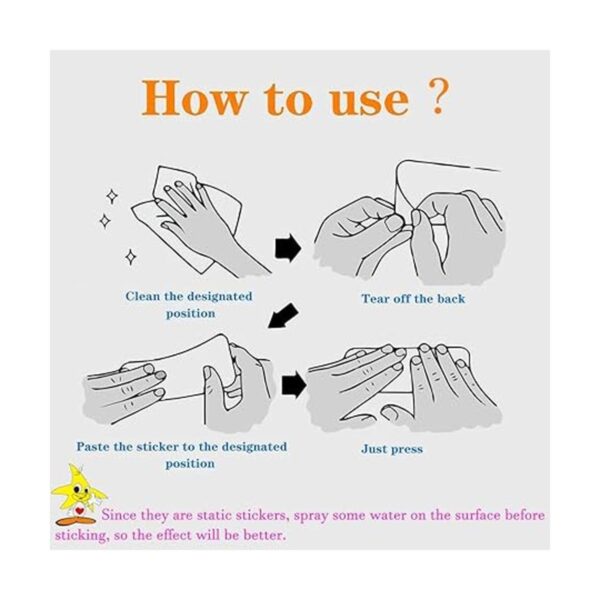 How to use ?

Clean the designated position

Tear off the back

Paste the sticker to the designated position

Just press

Since they are static stickers, spray some water on the surface before sticking, so the effect will be better.