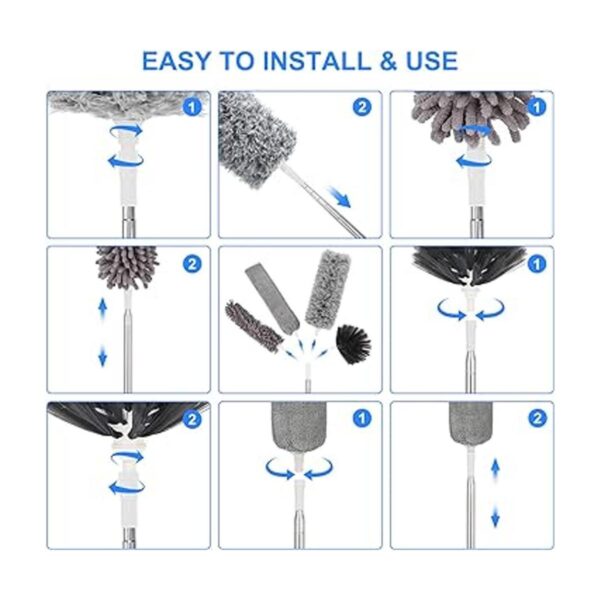 EASY TO INSTALL & USE

1

2

1

2

1

2

1

2