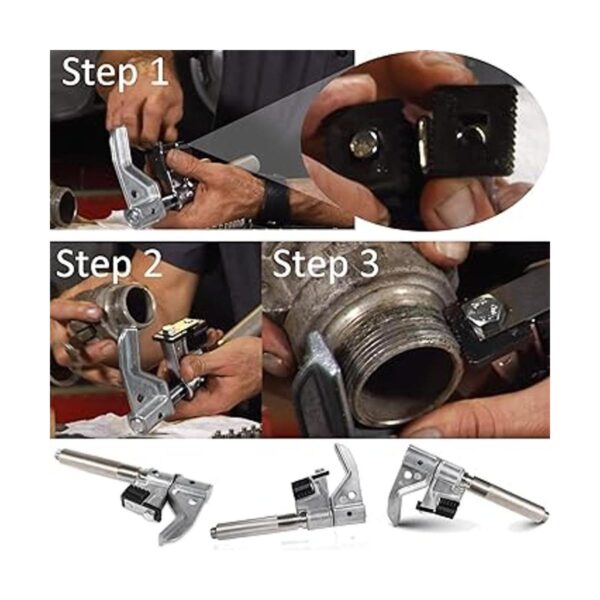 Step 1

Step 2

Step 3