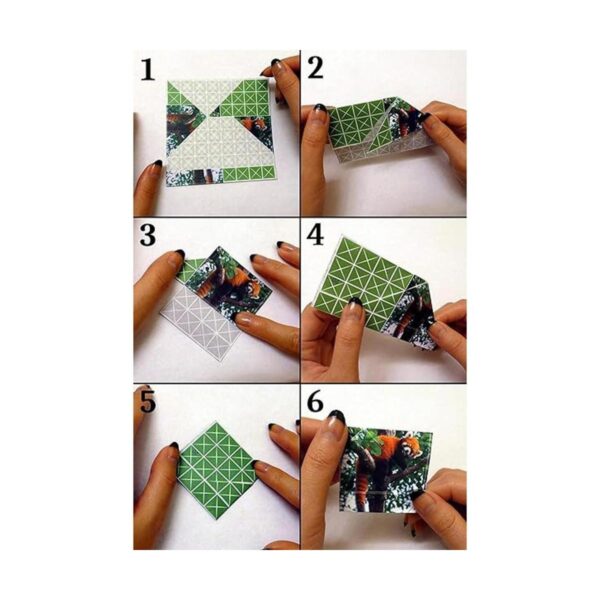 1

2

3

4

5

6