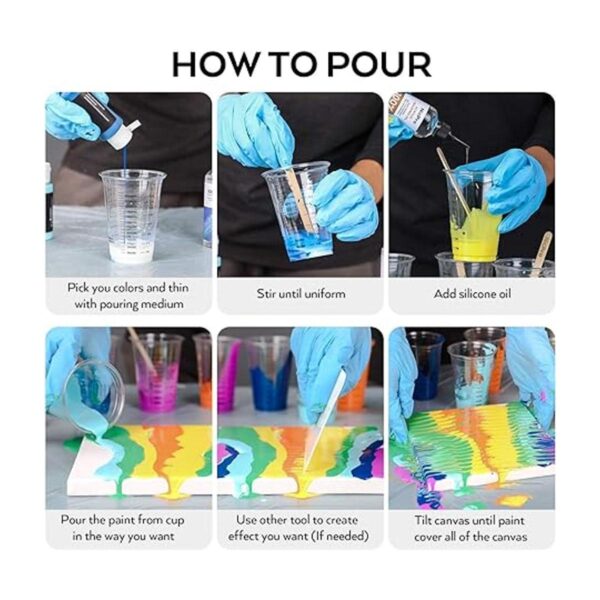 HOW TO POUR

Pick you colors and thin with pouring medium

Stir until uniform

Add silicone oil

Pour the paint from cup in the way you want

Use other tool to create effect you want (If needed)

Tilt canvas until paint cover all of the canvas