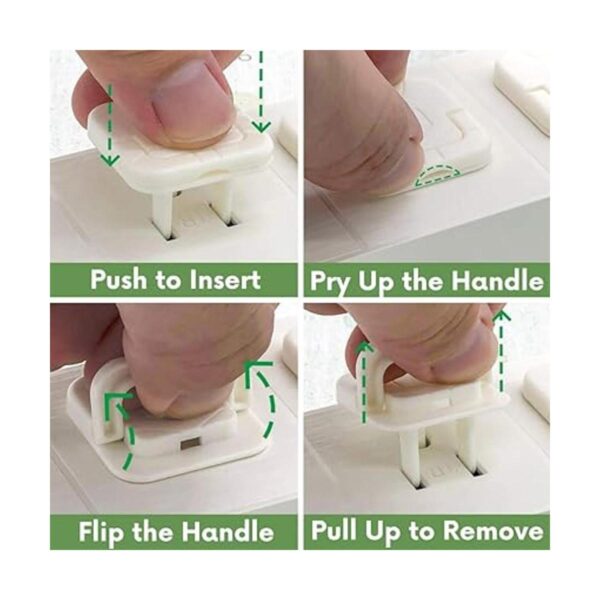 Push to Insert

Pry Up the Handle

Flip the Handle

Pull Up to Remove