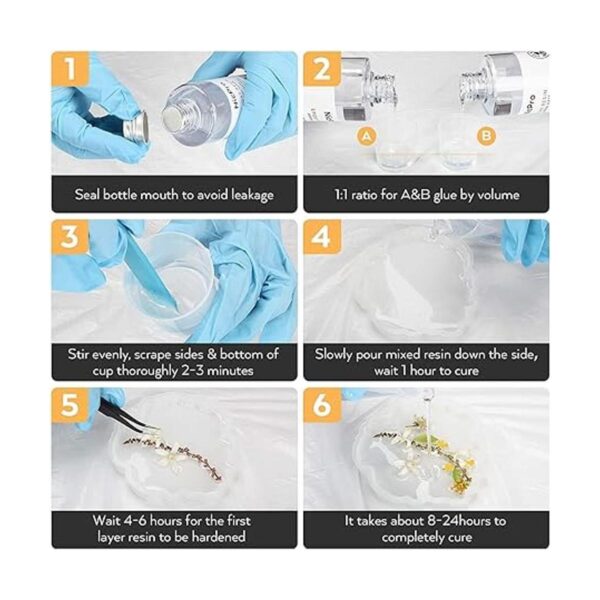 1

Seal bottle mouth to avoid leakage

2

A

B

1:1 ratio for A&B glue by volume

3

Stir evenly, scrape sides & bottom of cup thoroughly 2-3 minutes

4

Slowly pour mixed resin down the side, wait 1 hour to cure

5

Wait 4-6 hours for the first layer resin to be hardened

6

It takes about 8-24hours to completely cure