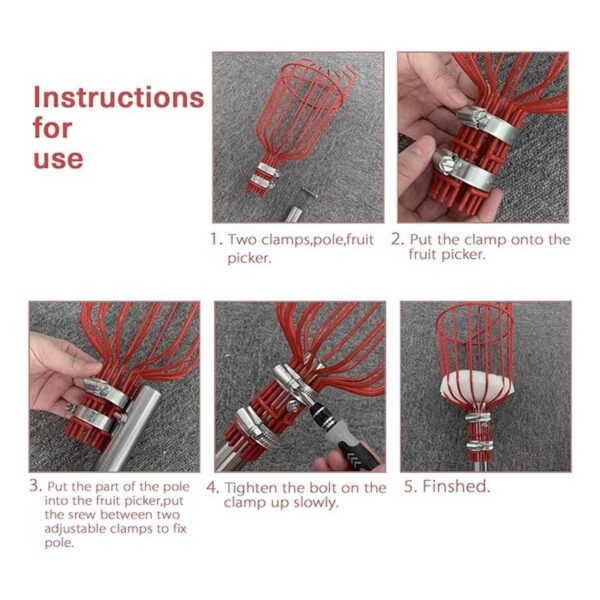 Instructions for use

1. Two clamps,pole,fruit picker.

2. Put the clamp onto the fruit picker.

3. Put the part of the pole into the fruit picker,put the srew between two adjustable clamps to fix pole.

4. Tighten the bolt on the clamp up slowly.

5. Finshed.