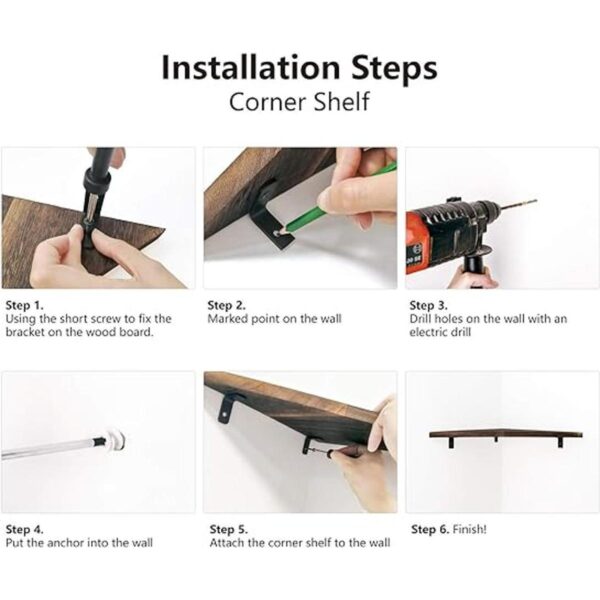 Installation Steps
Corner Shelf

Step 1.
Using the short screw to fix the bracket on the wood board.

Step 2.
Marked point on the wall

Step 3.
Drill holes on the wall with an electric drill

Step 4.
Put the anchor into the wall

Step 5.
Attach the corner shelf to the wall

Step 6. Finish!