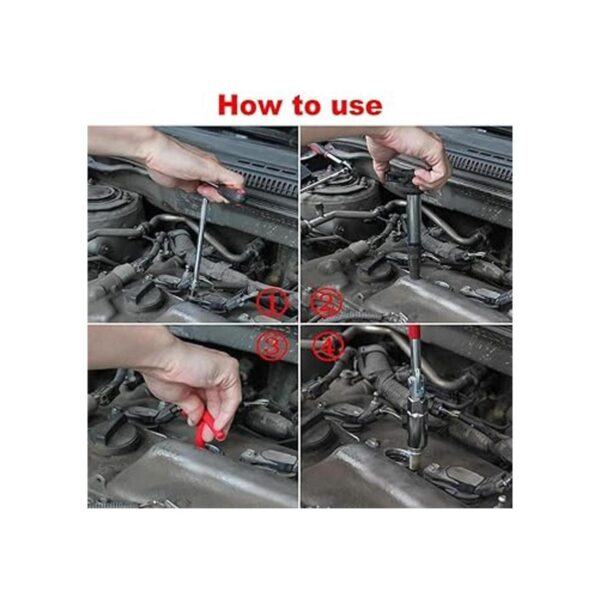 How to use

①

②

③

④