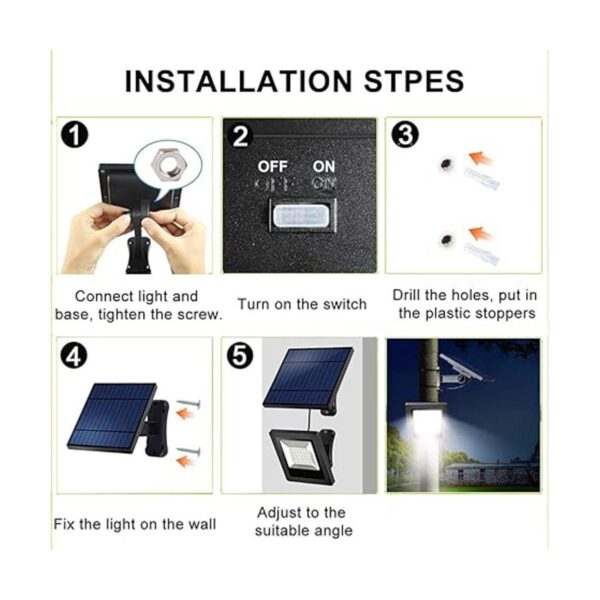 INSTALLATION STPES

1

Connect light and base, tighten the screw.

2

OFF ON

OFF ON

Turn on the switch

3

Drill the holes, put in the plastic stoppers

4

Fix the light on the wall

5

Adjust to the suitable angle