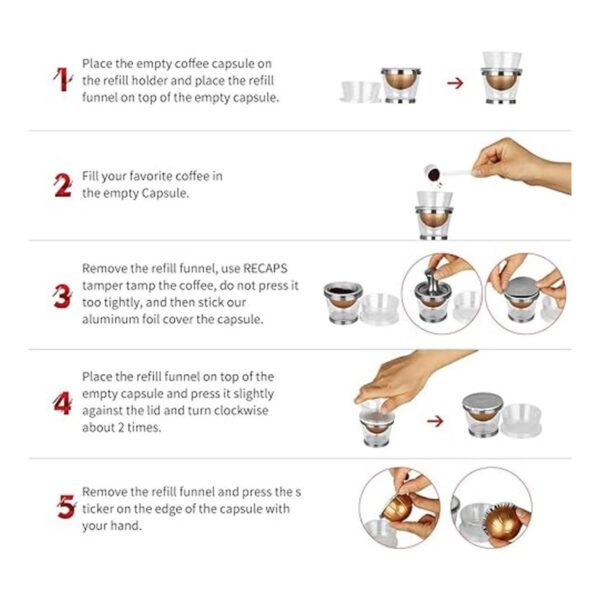 1 Place the empty coffee capsule on the refill holder and place the refill funnel on top of the empty capsule.

2 Fill your favorite coffee in the empty Capsule.

3 Remove the refill funnel, use RECAPS tamper tamp the coffee, do not press it too tightly, and then stick our aluminum foil cover the capsule.

4 Place the refill funnel on top of the empty capsule and press it slightly against the lid and turn clockwise about 2 times.

5 Remove the refill funnel and press the s ticker on the edge of the capsule with your hand.