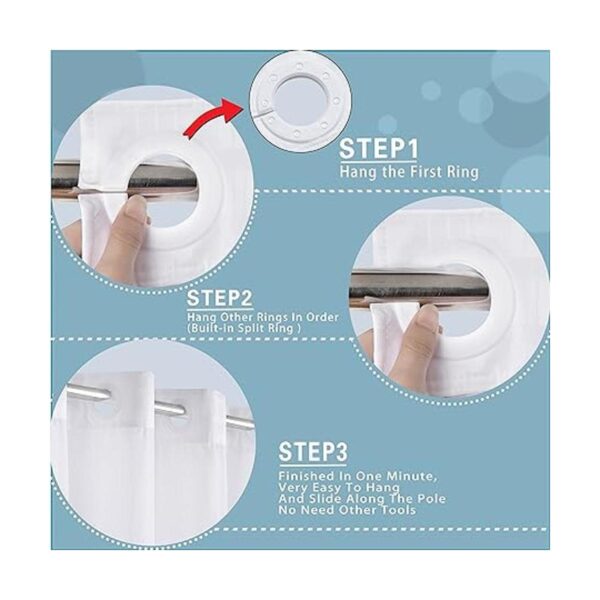 STEP1
Hang the First Ring

STEP2
Hang Other Rings In Order
(Built-in Split Ring )

STEP3
Finished In One Minute,
Very Easy To Hang
And Slide Along The Pole
No Need Other Tools