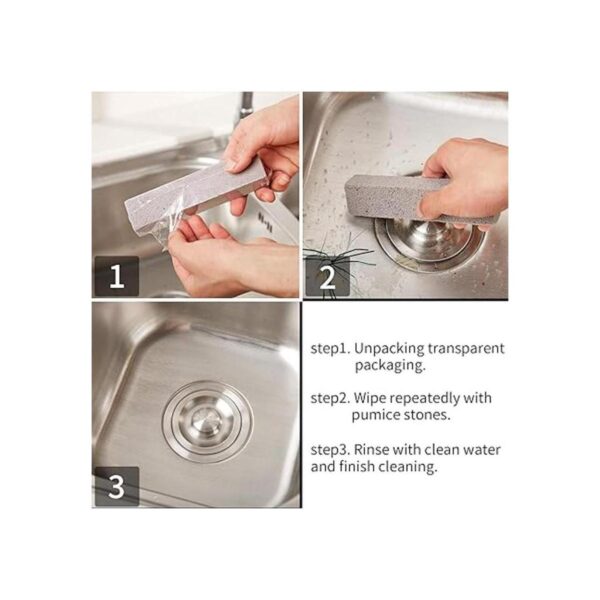 1

2

3

step1. Unpacking transparent packaging.

step2. Wipe repeatedly with pumice stones.

step3. Rinse with clean water and finish cleaning.