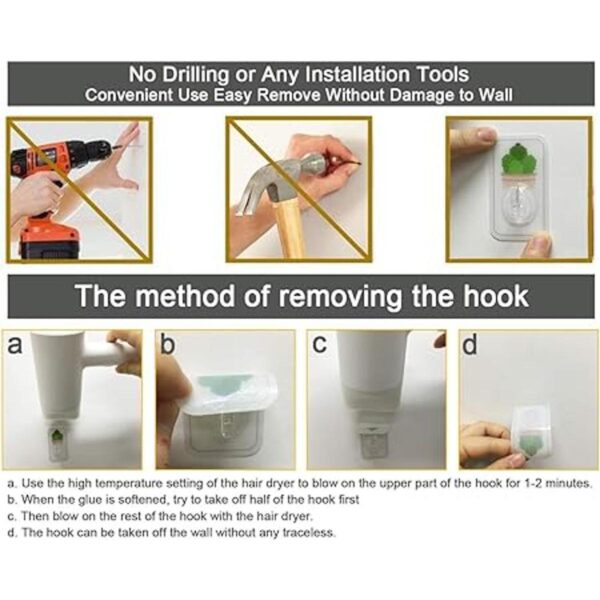 No Drilling or Any Installation Tools
Convenient Use Easy Remove Without Damage to Wall

The method of removing the hook

a

b

c

d

a. Use the high temperature setting of the hair dryer to blow on the upper part of the hook for 1-2 minutes.
b. When the glue is softened, try to take off half of the hook first
c. Then blow on the rest of the hook with the hair dryer.
d. The hook can be taken off the wall without any traceless.