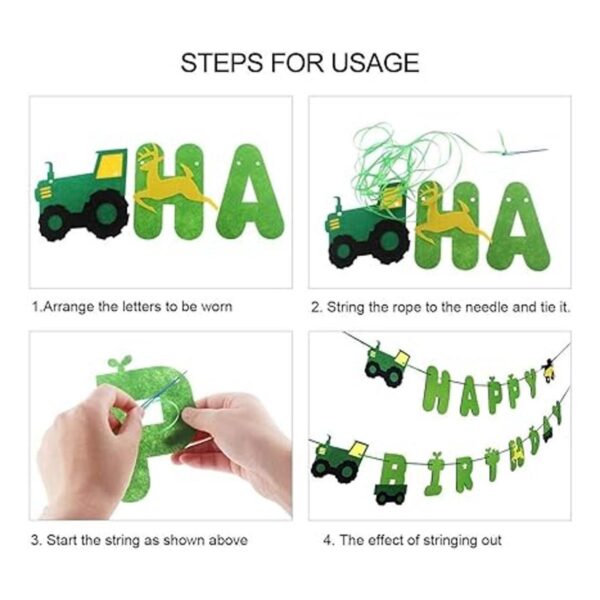 STEPS FOR USAGE

HA

1.Arrange the letters to be worn

HA

2. String the rope to the needle and tie it.

P

3. Start the string as shown above

HAPPY

BIRTHDAY

4. The effect of stringing out