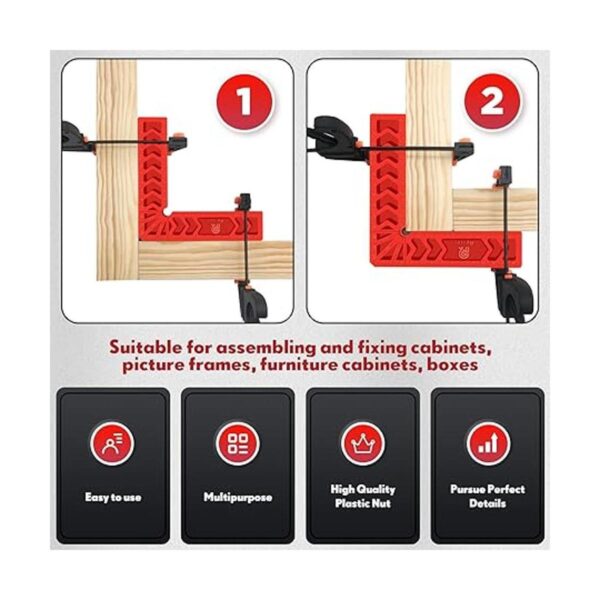 1

2

Suitable for assembling and fixing cabinets, picture frames, furniture cabinets, boxes

Easy to use

Multipurpose

High Quality Plastic Nut

Pursue Perfect Details