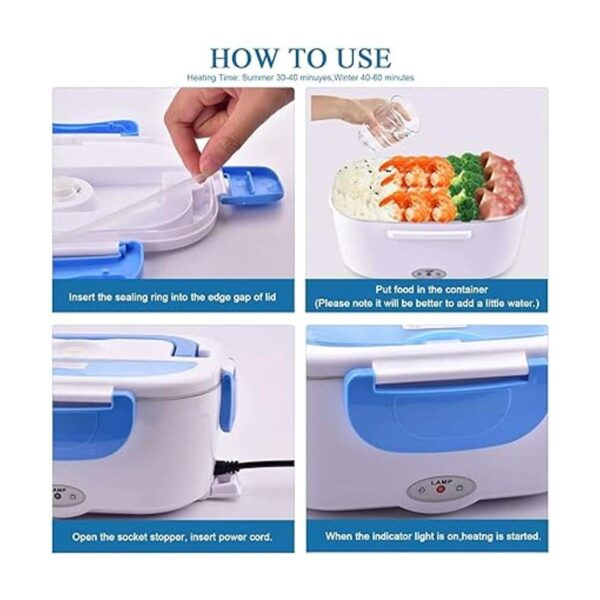 HOW TO USE

Heating Time: Summer 30-40 minuyes,Winter 40-60 minutes

Insert the sealing ring into the edge gap of lid

Put food in the container
(Please note it will be better to add a little water.)

LAMP

Open the socket stopper, insert power cord.

LAMP

When the indicator light is on,heatng is started.