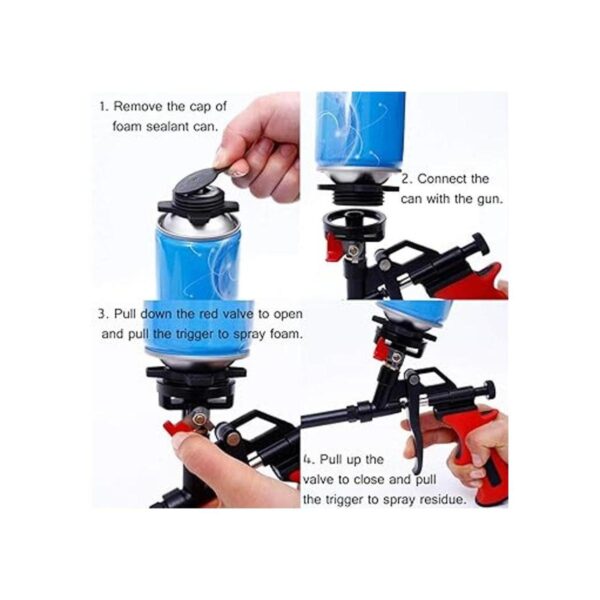 1. Remove the cap of foam sealant can.

2. Connect the can with the gun.

3. Pull down the red valve to open and pull the trigger to spray foam.

4. Pull up the valve to close and pull the trigger to spray residue.