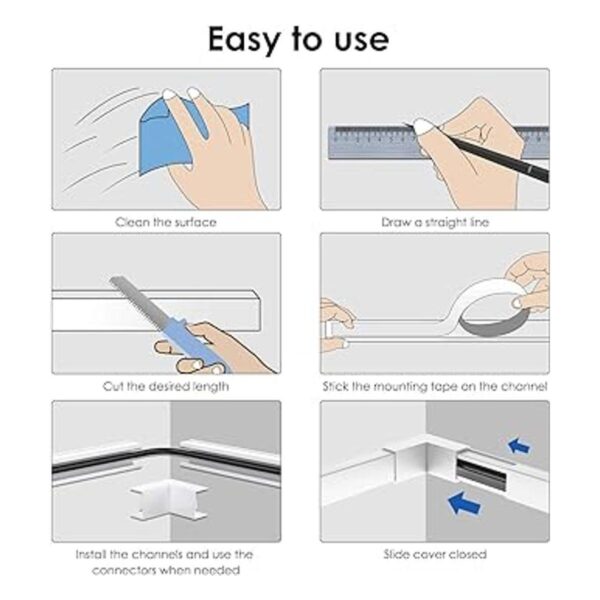 Easy to use

Clean the surface

Draw a straight line

Cut the desired length

Stick the mounting tape on the channel

Install the channels and use the connectors when needed

Slide cover closed