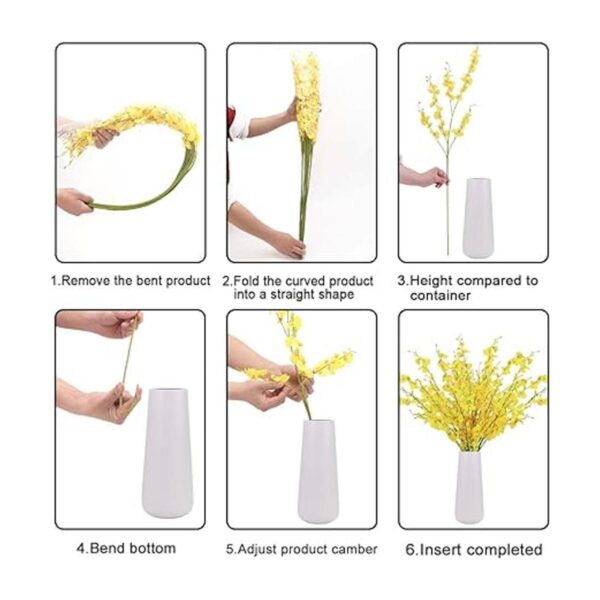 1.Remove the bent product

2.Fold the curved product into a straight shape

3.Height compared to container

4.Bend bottom

5.Adjust product camber

6.Insert completed