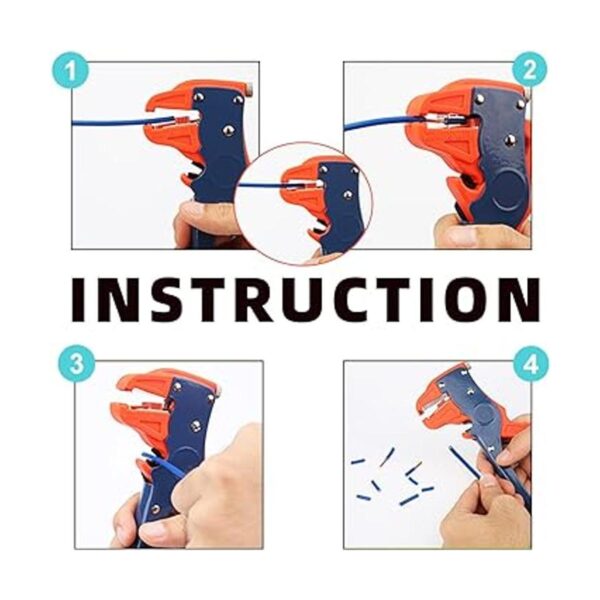 1

2

INSTRUCTION

3

4