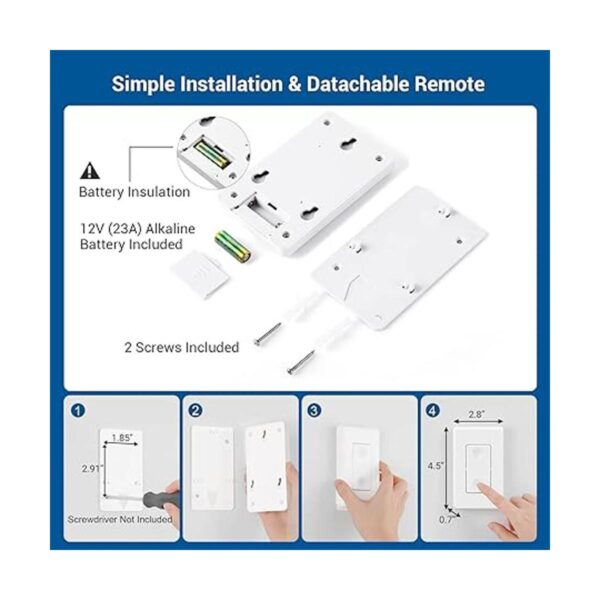 Simple Installation & Datachable Remote

Battery Insulation

12V (23A) Alkaline Battery Included

2 Screws Included

1
1.85"
2.91"
Screwdriver Not Included

2

3

4
2.8"
4.5"
0.7"