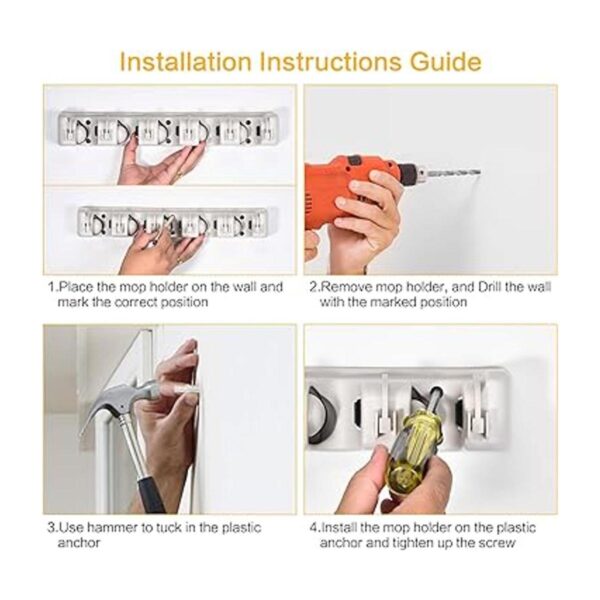 Installation Instructions Guide

1.Place the mop holder on the wall and mark the correct position

2.Remove mop holder, and Drill the wall with the marked position

3.Use hammer to tuck in the plastic anchor

4.Install the mop holder on the plastic anchor and tighten up the screw