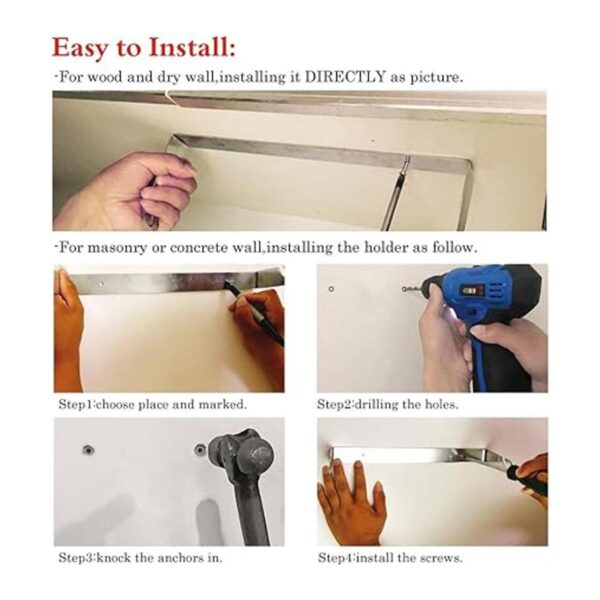 Easy to Install:

-For wood and dry wall,installing it DIRECTLY as picture.

-For masonry or concrete wall,installing the holder as follow.

Step1:choose place and marked.

Step2:drilling the holes.

Step3:knock the anchors in.

Step4:install the screws.