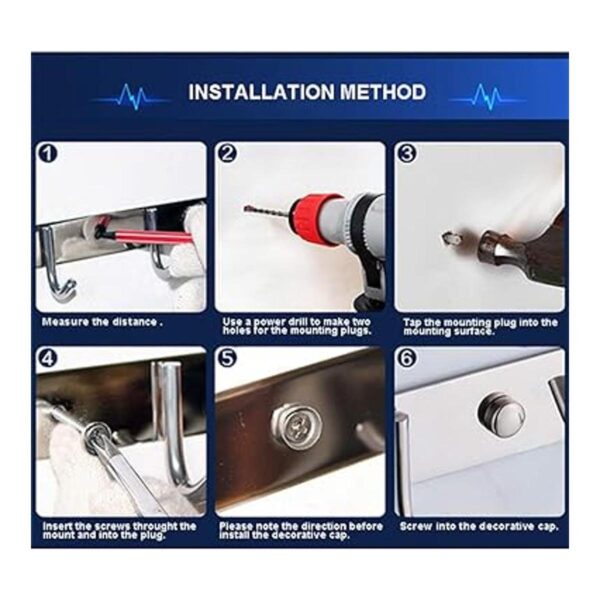 INSTALLATION METHOD

1

Measure the distance .

2

Use a power drill to make two holes for the mounting plugs.

3

Tap the mounting plug into the mounting surface.

4

Insert the screws throught the mount and into the plug.

5

Please note the direction before install the decorative cap.

6

Screw into the decorative cap.