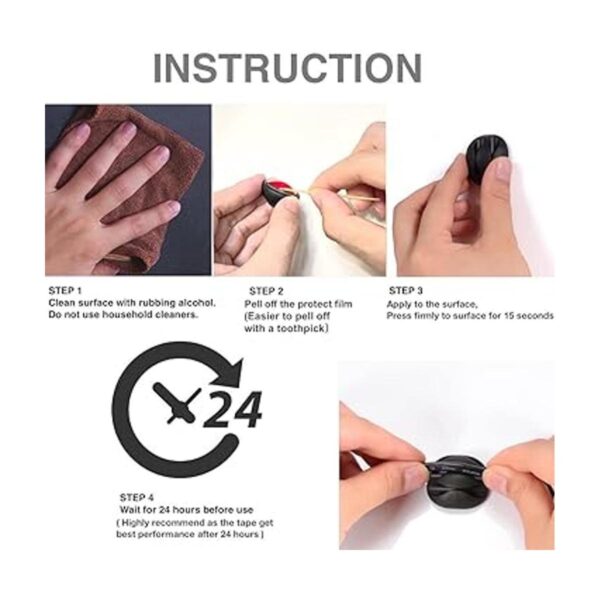 INSTRUCTION

STEP 1
Clean surface with rubbing alcohol.
Do not use household cleaners.

STEP 2
Pell off the protect film
(Easier to pell off with a toothpick)

STEP 3
Apply to the surface,
Press firmly to surface for 15 seconds

24

STEP 4
Wait for 24 hours before use
( Highly recommend as the tape get best performance after 24 hours )