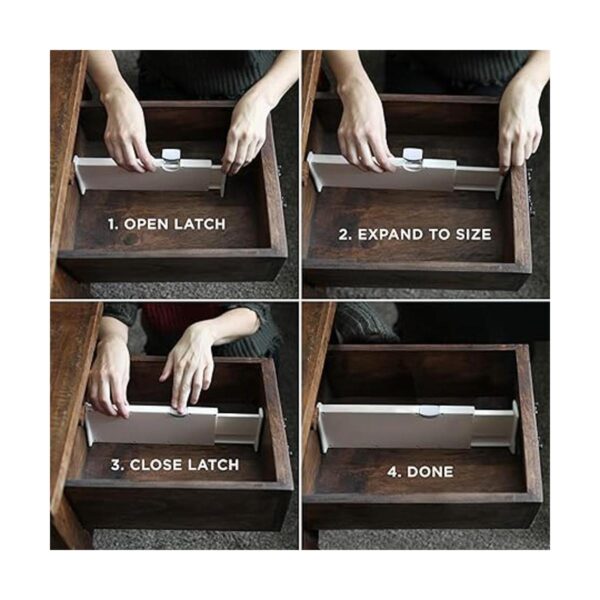 1. OPEN LATCH

2. EXPAND TO SIZE

3. CLOSE LATCH

4. DONE