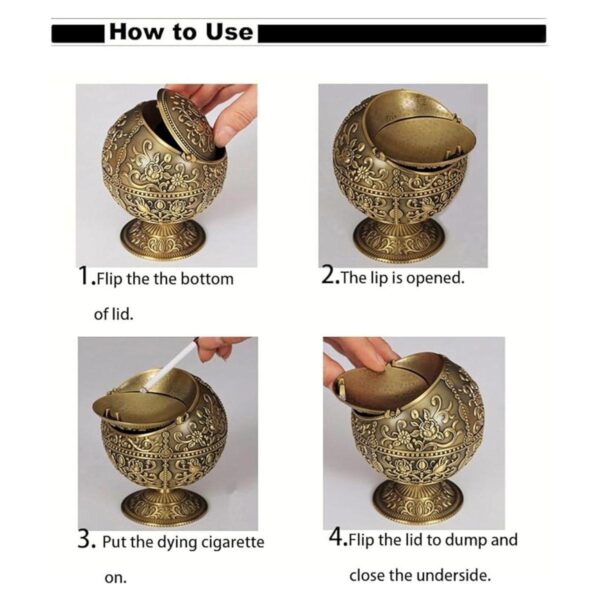 How to Use

1.Flip the the bottom of lid.

2.The lip is opened.

3. Put the dying cigarette on.

4.Flip the lid to dump and close the underside.