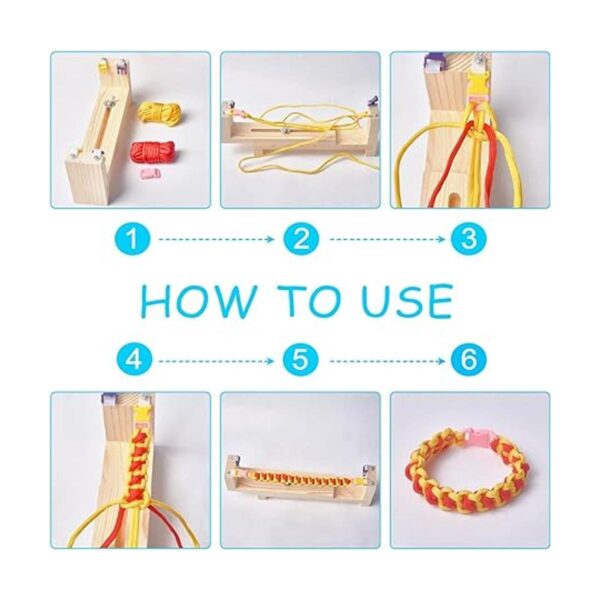 1 2 3

HOW TO USE

4 5 6