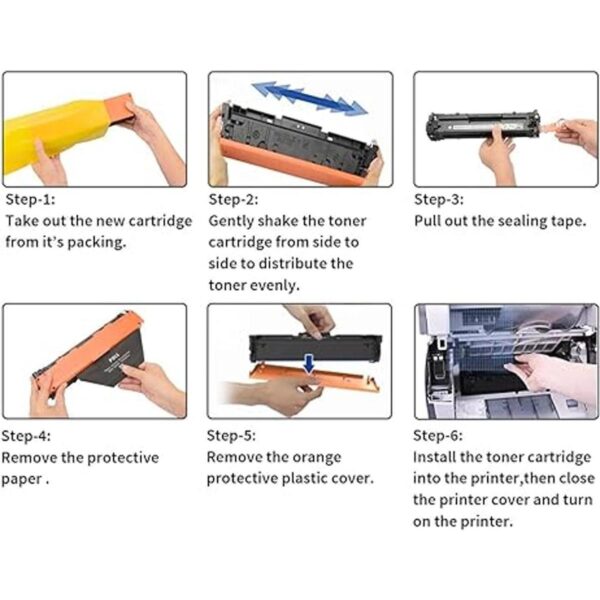 Step-1:
Take out the new cartridge from it's packing.

Step-2:
Gently shake the toner cartridge from side to side to distribute the toner evenly.

Step-3:
Pull out the sealing tape.

Step-4:
Remove the protective paper .

Step-5:
Remove the orange protective plastic cover.

Step-6:
Install the toner cartridge into the printer,then close the printer cover and turn on the printer.