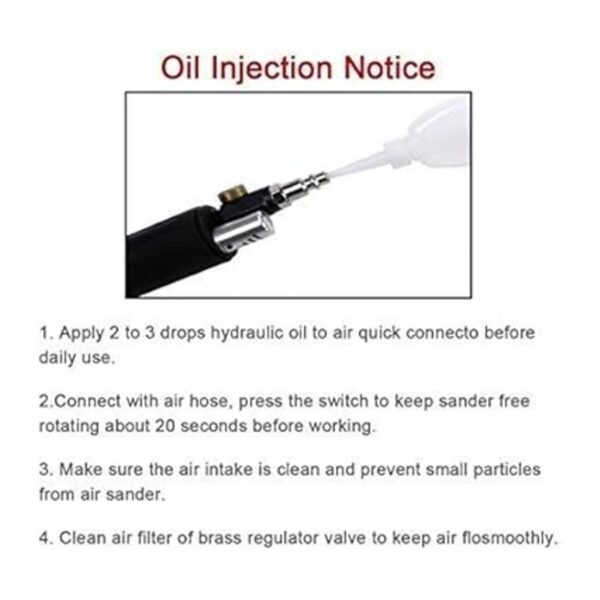 Oil Injection Notice

1. Apply 2 to 3 drops hydraulic oil to air quick connecto before daily use.

2.Connect with air hose, press the switch to keep sander free rotating about 20 seconds before working.

3. Make sure the air intake is clean and prevent small particles from air sander.

4. Clean air filter of brass regulator valve to keep air flosmoothly.