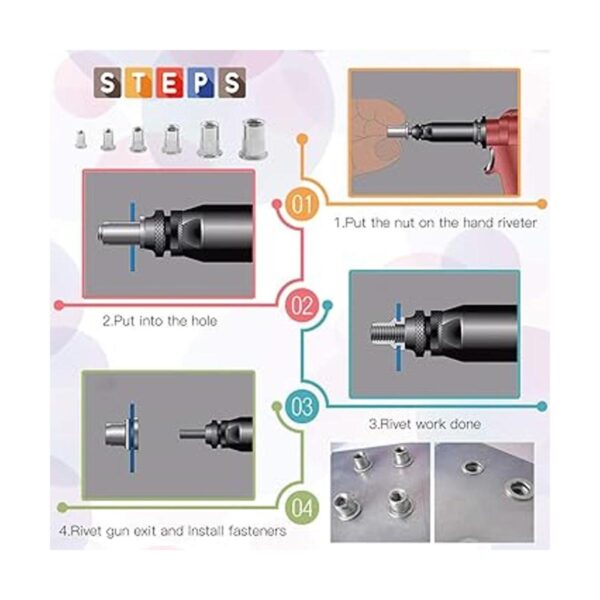 STEPS

01

1.Put the nut on the hand riveter

02

2.Put into the hole

03

3.Rivet work done

04

4.Rivet gun exit and install fasteners