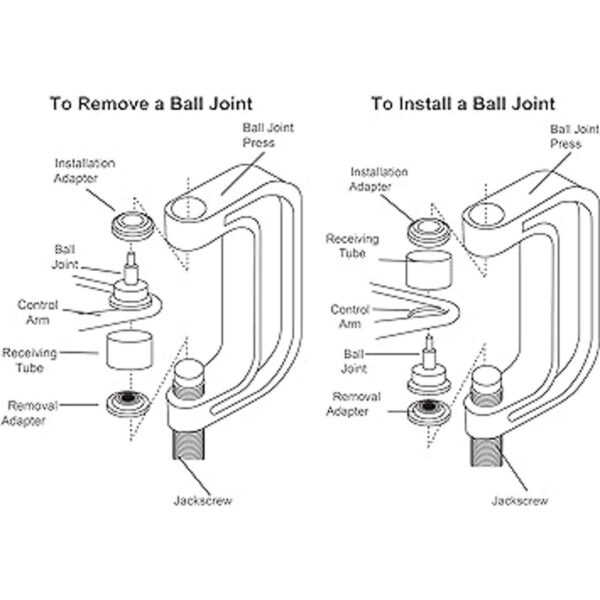 To Remove a Ball Joint

Ball Joint Press

Installation Adapter

Ball Joint

Control Arm

Receiving Tube

Removal Adapter

Jackscrew

To Install a Ball Joint

Ball Joint Press

Installation Adapter

Receiving Tube

Control Arm

Ball Joint

Removal Adapter

Jackscrew