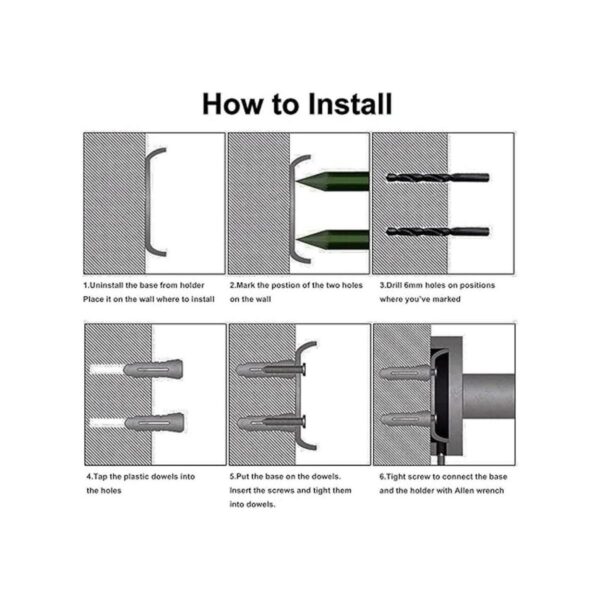 How to Install

1.Uninstall the base from holder
Place it on the wall where to install

2.Mark the postion of the two holes on the wall

3.Drill 6mm holes on positions where you've marked

4.Tap the plastic dowels into the holes

5.Put the base on the dowels.
Insert the screws and tight them into dowels.

6.Tight screw to connect the base and the holder with Allen wrench