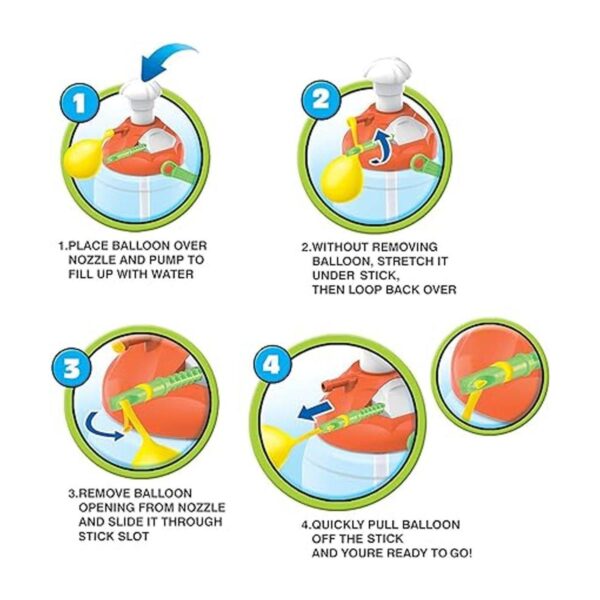 1

1.PLACE BALLOON OVER NOZZLE AND PUMP TO FILL UP WITH WATER

2

2.WITHOUT REMOVING BALLOON, STRETCH IT UNDER STICK, THEN LOOP BACK OVER

3

3.REMOVE BALLOON OPENING FROM NOZZLE AND SLIDE IT THROUGH STICK SLOT

4

4.QUICKLY PULL BALLOON OFF THE STICK AND YOURE READY TO GO!