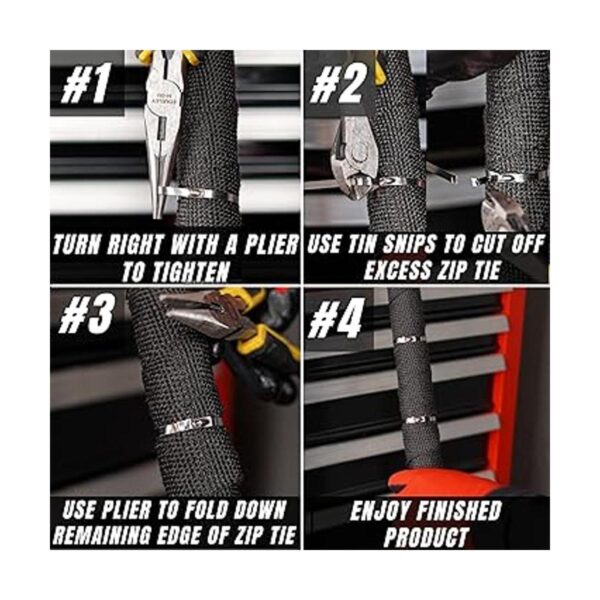 #1

TURN RIGHT WITH A PLIER TO TIGHTEN

#2

USE TIN SNIPS TO CUT OFF EXCESS ZIP TIE

#3

USE PLIER TO FOLD DOWN REMAINING EDGE OF ZIP TIE

#4

ENJOY FINISHED PRODUCT