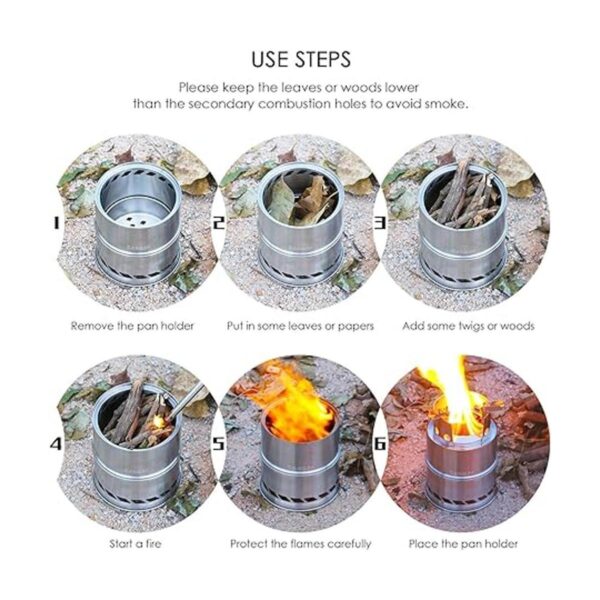 USE STEPS

Please keep the leaves or woods lower than the secondary combustion holes to avoid smoke.

1

Remove the pan holder

2

Put in some leaves or papers

3

Add some twigs or woods

4

Start a fire

5

Protect the flames carefully

6

Place the pan holder