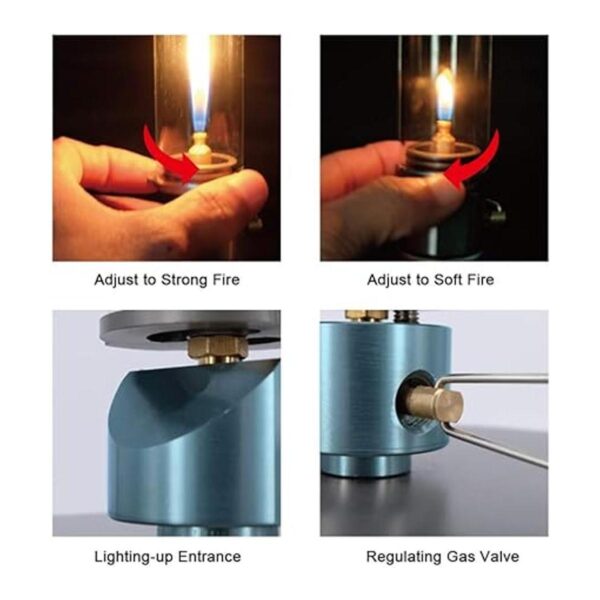 Adjust to Strong Fire

Adjust to Soft Fire

Lighting-up Entrance

Regulating Gas Valve