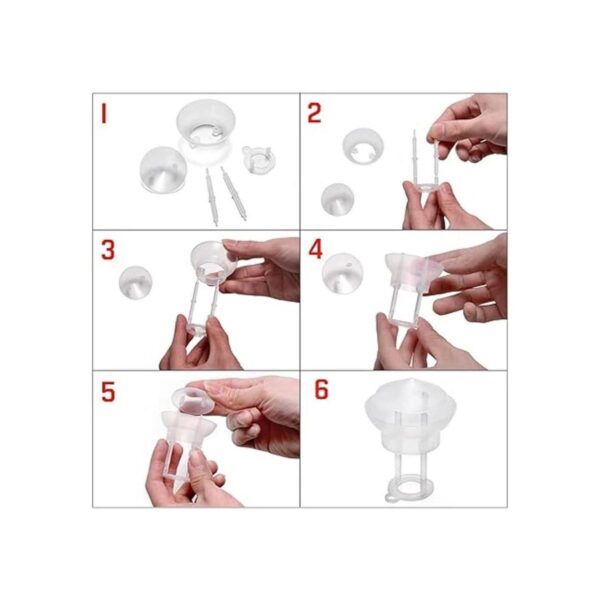 1
2
3
4
5
6