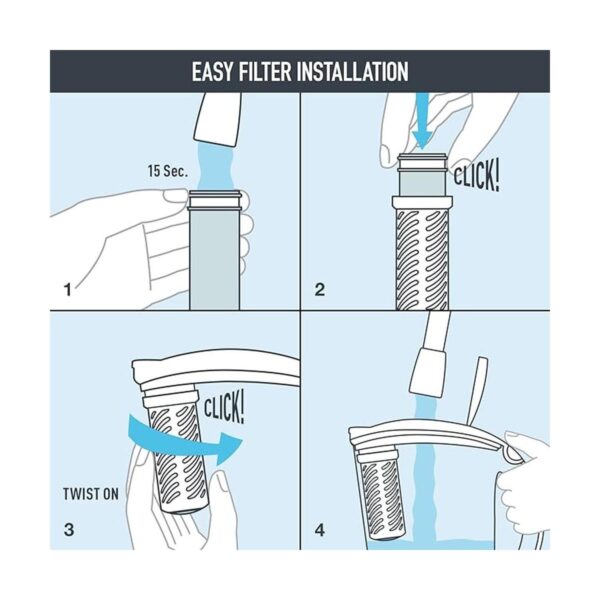 EASY FILTER INSTALLATION

15 Sec.

1

CLICK!

2

CLICK!

TWIST ON

3

4