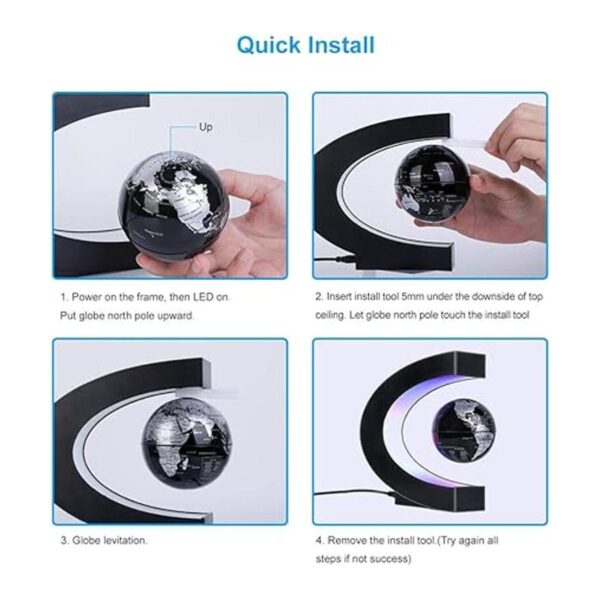 Quick Install

Up

1. Power on the frame, then LED on. Put globe north pole upward.

2. Insert install tool 5mm under the downside of top ceiling. Let globe north pole touch the install tool

3. Globe levitation.

4. Remove the install tool.(Try again all steps if not success)